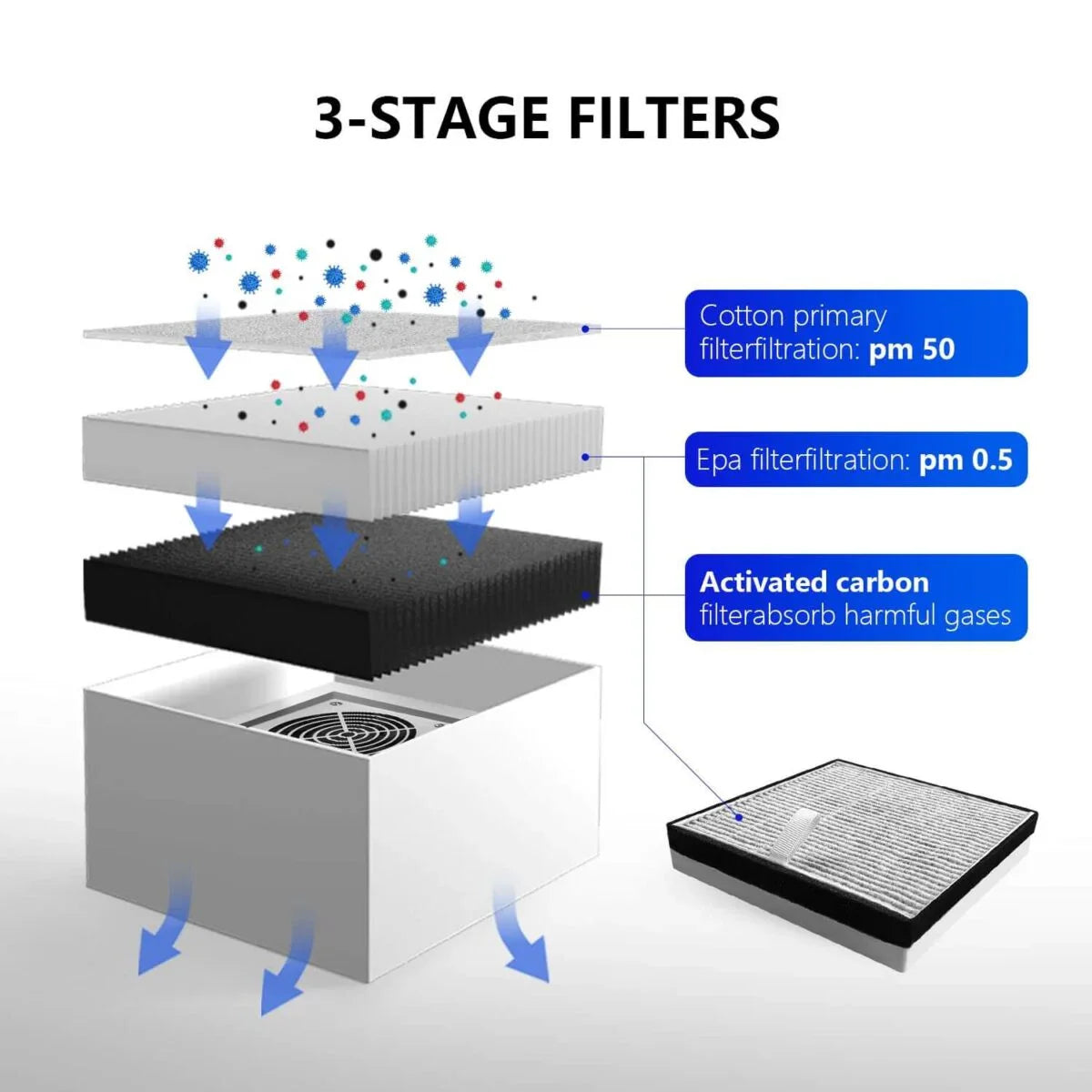 3-STAGE FILTERS

Cotton primary filterfiltration: pm 50

Epa filterfiltration: pm 0.5

Activated carbon filterabsorb harmful gases