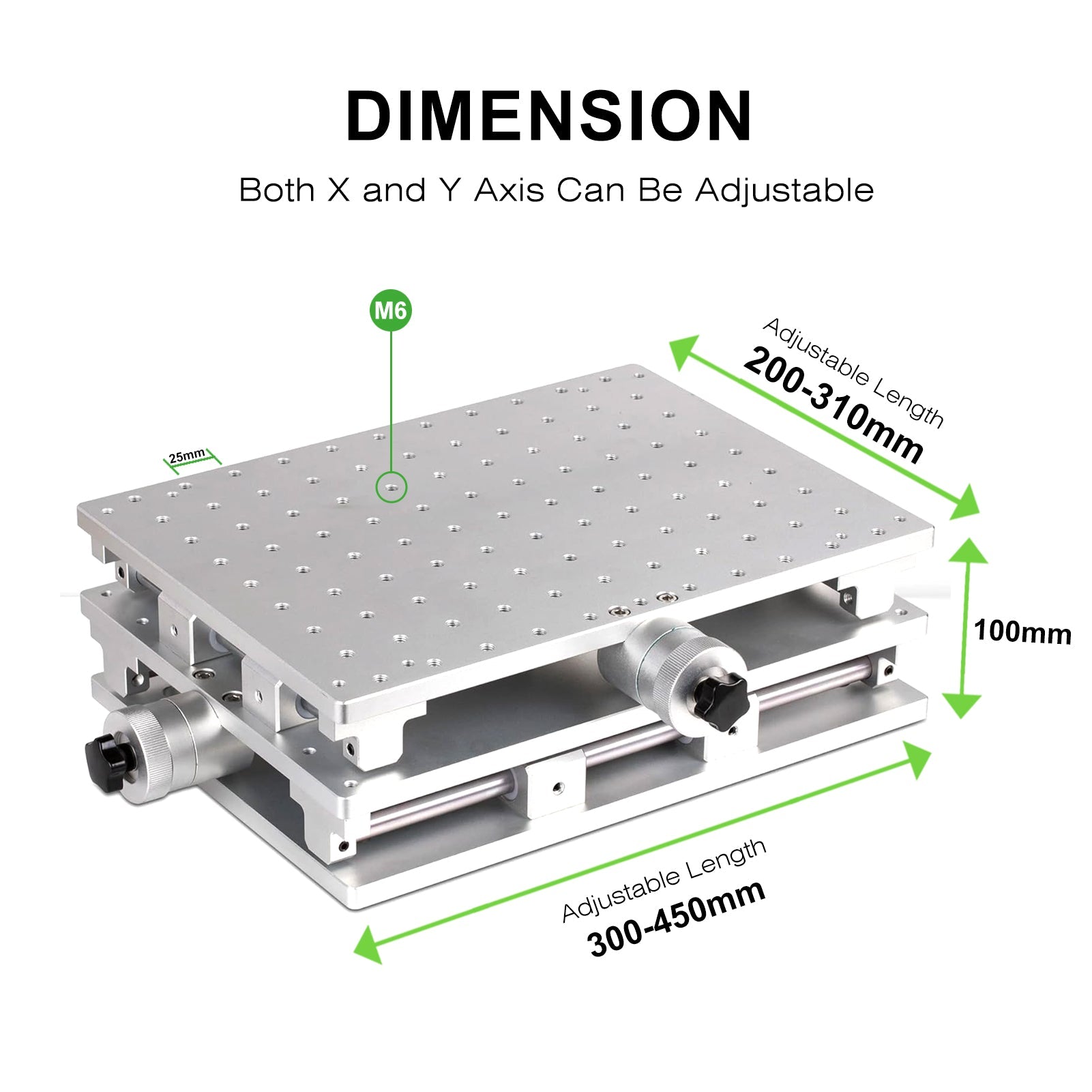 DIMENSION

Both X and Y Axis Can Be Adjustable

M6

25mm

Adjustable Length
200-310mm

100mm

Adjustable Length
300-450mm