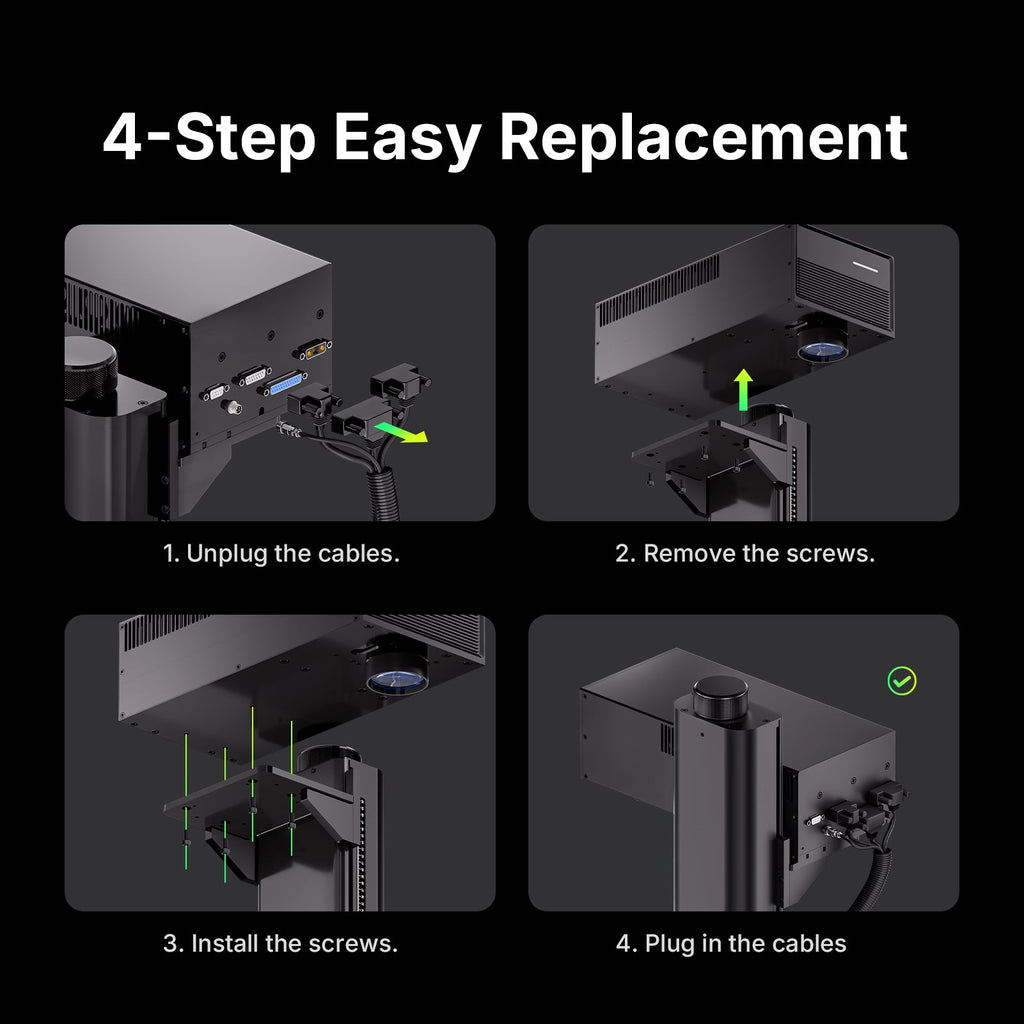 4-Step Easy Replacement

1. Unplug the cables.

2. Remove the screws.

3. Install the screws.

4. Plug in the cables